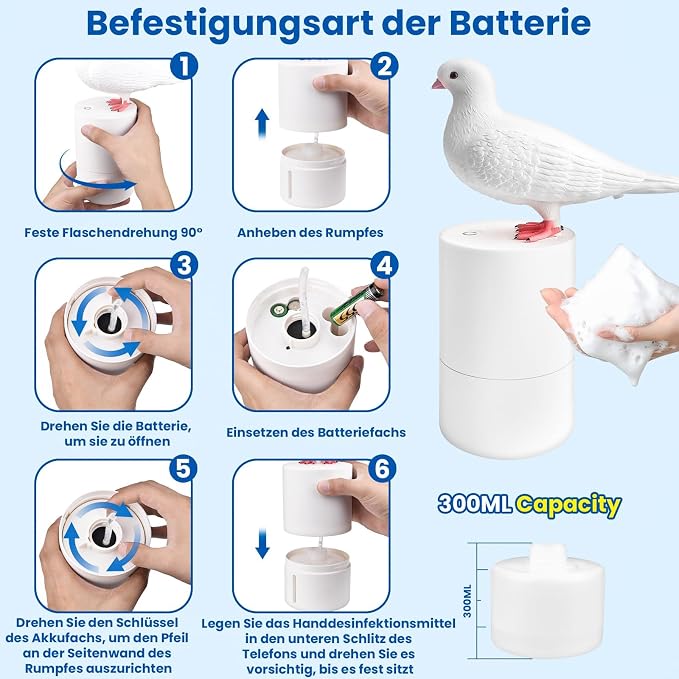 Befestigungsart der Batterie

1

Feste Flaschendrehung 90°

2

Anheben des Rumpfes

3

Drehen Sie die Batterie, um sie zu öffnen

4

Einsetzen des Batteriefachs

5

Drehen Sie den Schlüssel des Akkufachs, um den Pfeil an der Seitenwand des Rumpfes auszurichten

6

Legen Sie das Handdesinfektionsmittel in den unteren Schlitz des Telefons und drehen Sie es vorsichtig, bis es fest sitzt

300ML Capacity

300ML